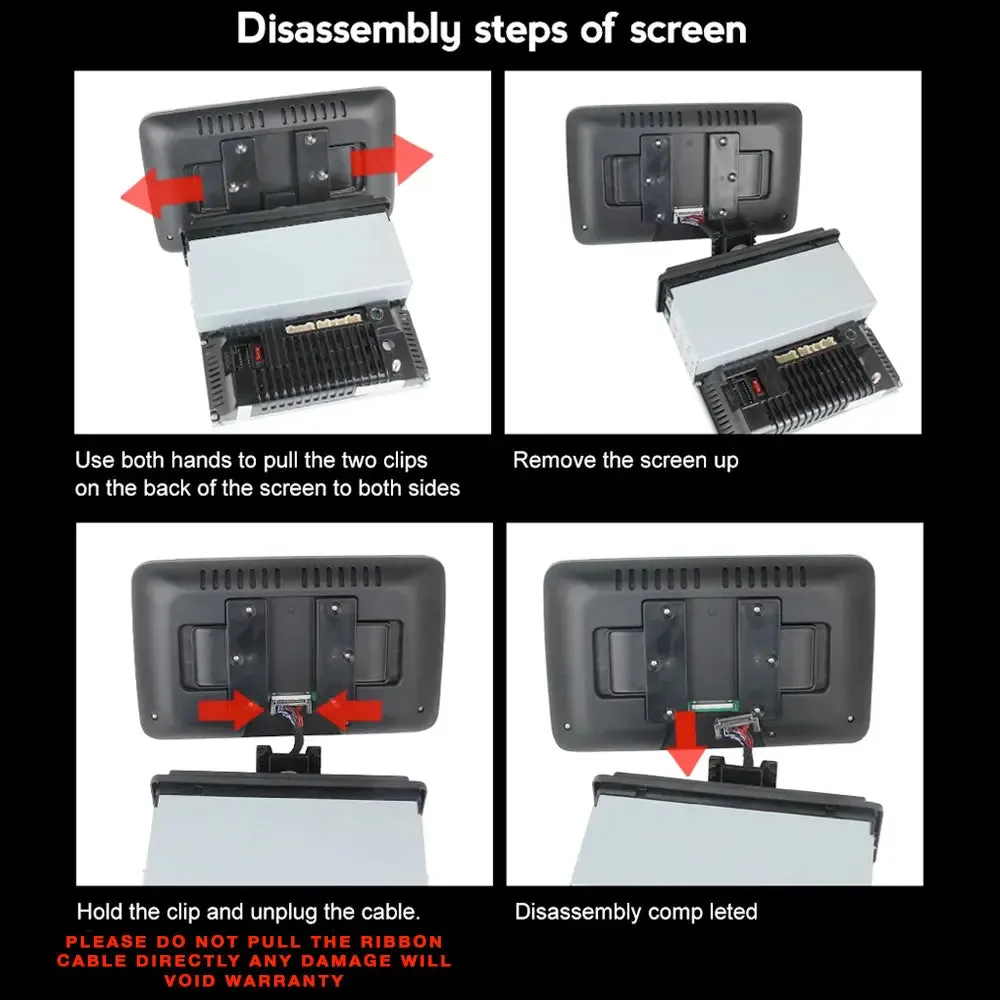 Disassembly steps of screen

Use both hands to pull the two clips on the back of the screen to both sides

Remove the screen up

Hold the clip and unplug the cable.

PLEASE DO NOT PULL THE RIBBON CABLE DIRECTLY ANY DAMAGE WILL VOID WARRANTY

Disassembly comp leted