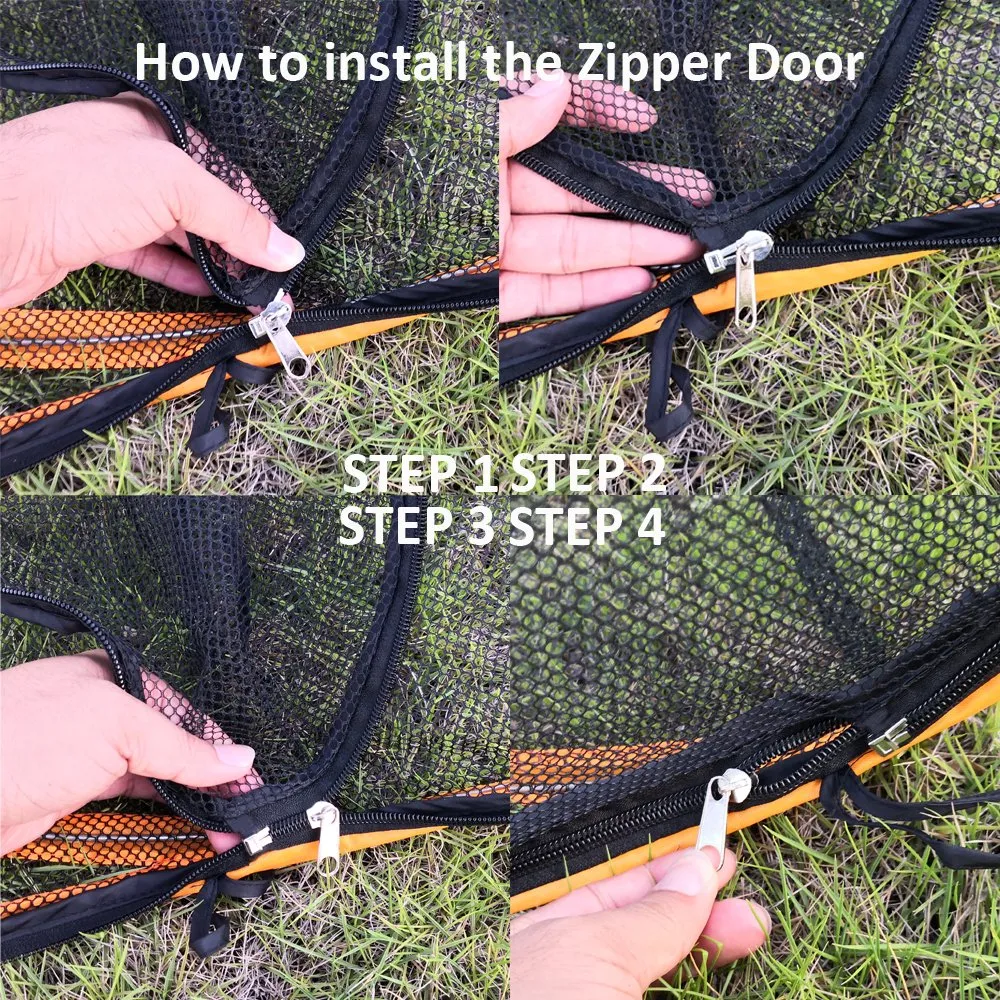 How to install the Zipper Door

STEP 1 STEP 2
STEP 3 STEP 4