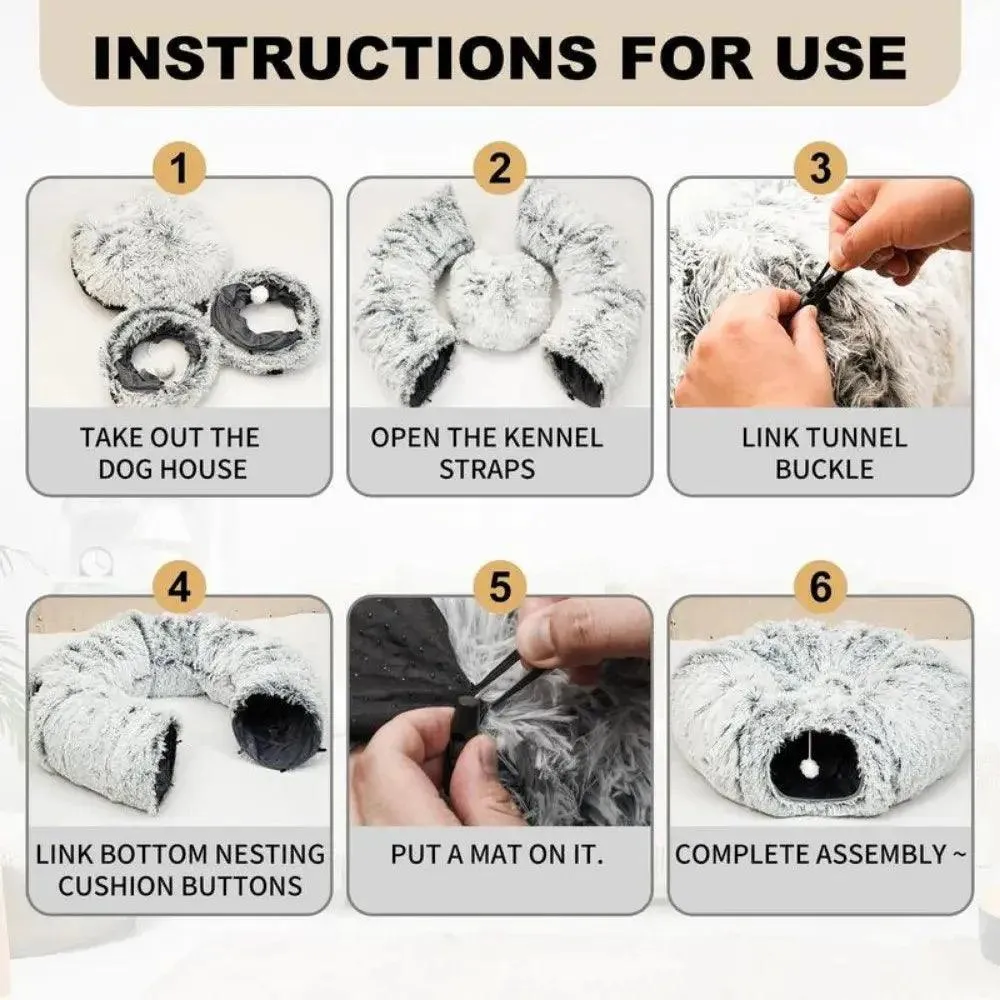 INSTRUCTIONS FOR USE

1
TAKE OUT THE DOG HOUSE

2
OPEN THE KENNEL STRAPS

3
LINK TUNNEL BUCKLE

4
LINK BOTTOM NESTING CUSHION BUTTONS

5
PUT A MAT ON IT.

6
COMPLETE ASSEMBLY ~