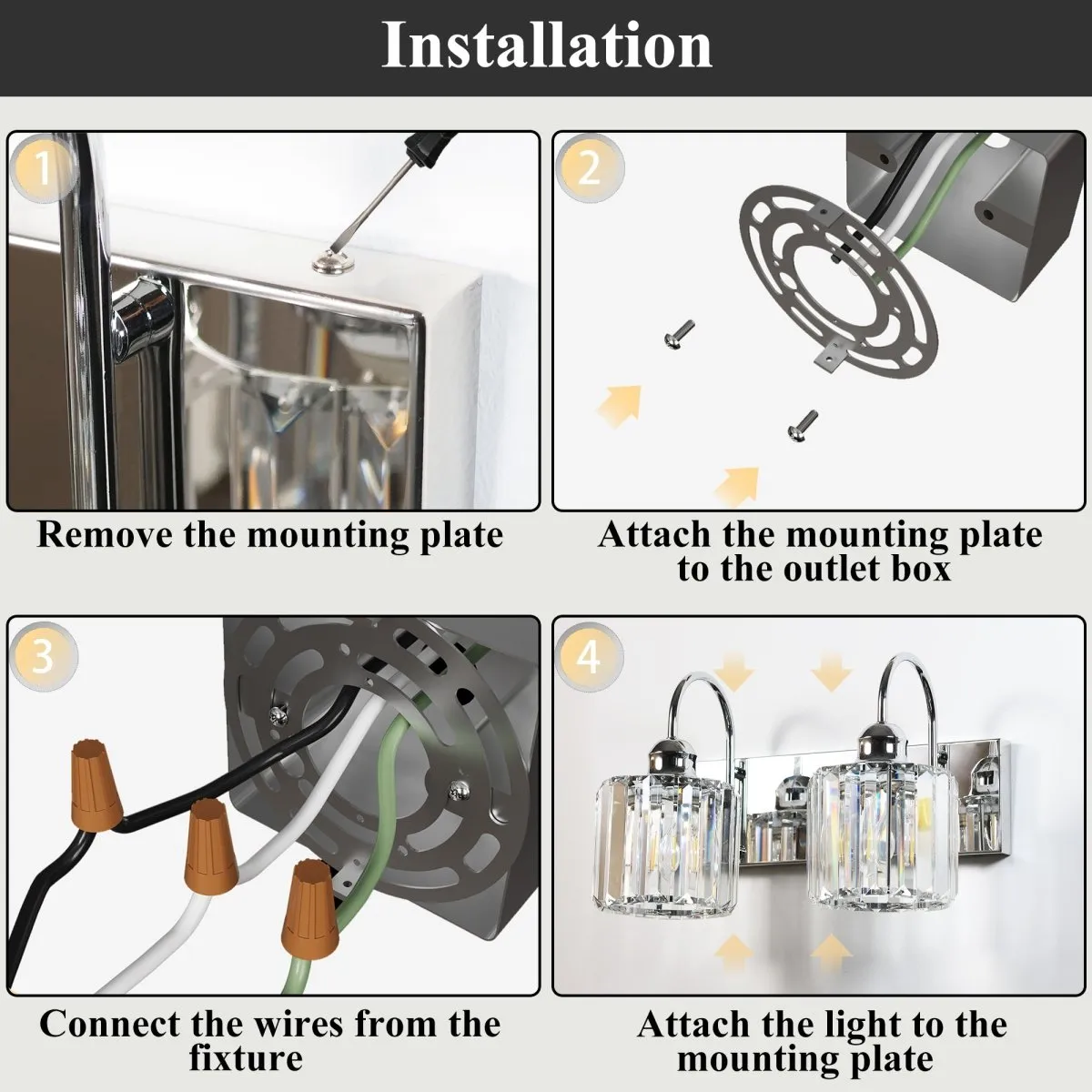 Installation

1

Remove the mounting plate

2

Attach the mounting plate to the outlet box

3

Connect the wires from the fixture

4

Attach the light to the mounting plate